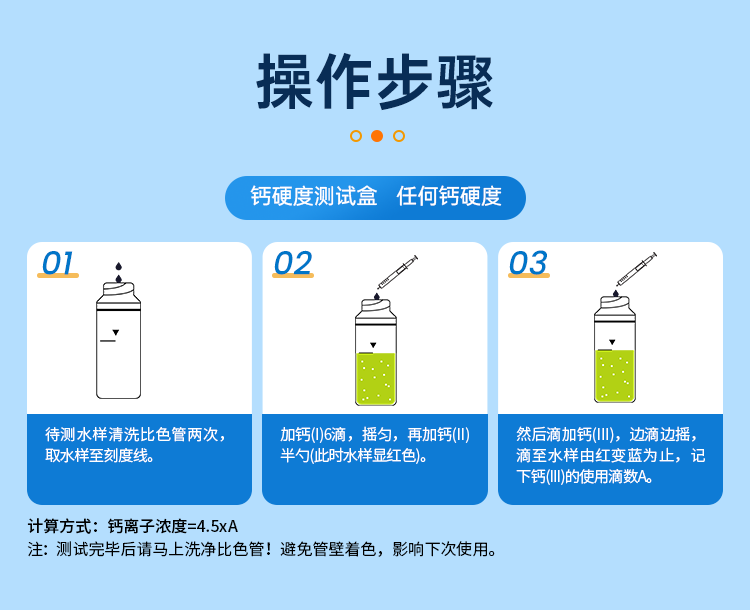 操作步骤

钙硬度测试盒　任何钙硬度

01

待测水样清洗比色管两次，取水样至刻度线。

02

加钙(I)6滴，摇匀，再加钙(II)半勺(此时水样显红色)。

03

然后滴加钙(III)，边滴边摇，滴至水样由红变蓝为止，记下钙(III)的使用滴数A。

计算方式：钙离子浓度=4.5xA
注：测试完毕后请马上洗净比色管！避免管壁着色，影响下次使用。