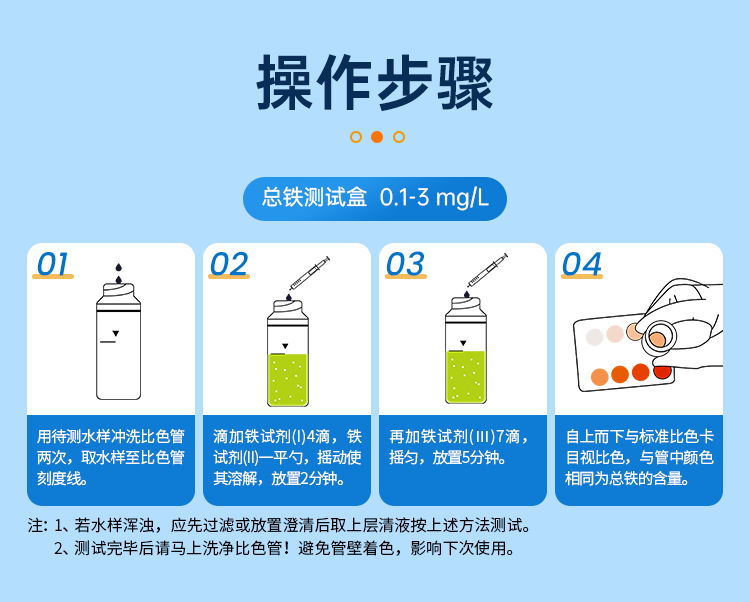 操作步骤

总铁测试盒 0.1-3 mg/L

01
用待测水样冲洗比色管两次，取水样至比色管刻度线。

02
滴加铁试剂(I)4滴，铁试剂(II)一平勺，摇动使其溶解，放置2分钟。

03
再加铁试剂(III)7滴，摇匀，放置5分钟。

04
自上而下与标准比色卡目视比色，与管中颜色相同为总铁的含量。

注：1、若水样浑浊，应先过滤或放置澄清后取上层清液按上述方法测试。
2、测试完毕后请马上洗净比色管！避免管壁着色，影响下次使用。