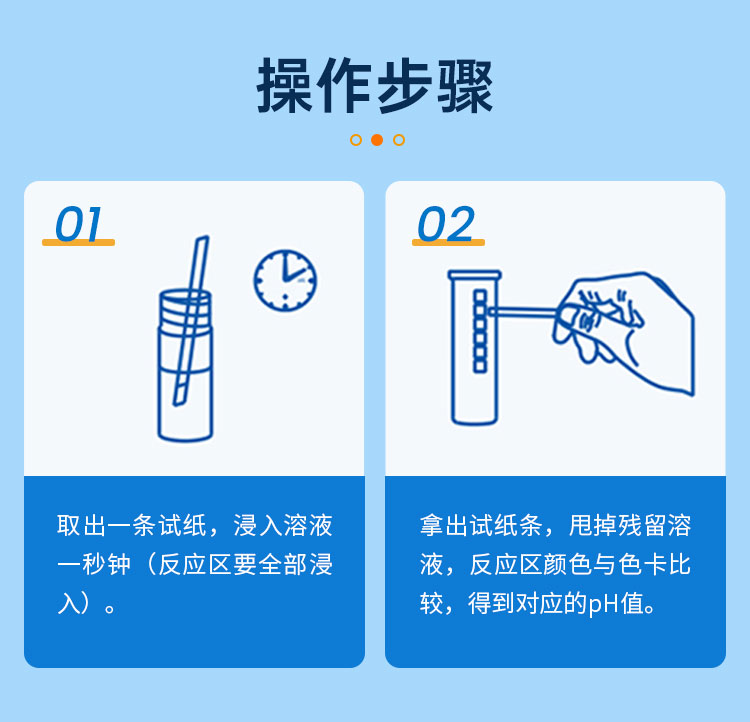 操作步骤

01

取出一条试纸，浸入溶液一秒钟（反应区要全部浸入）。

02

拿出试纸条，甩掉残留溶液，反应区颜色与色卡比较，得到对应的pH值。