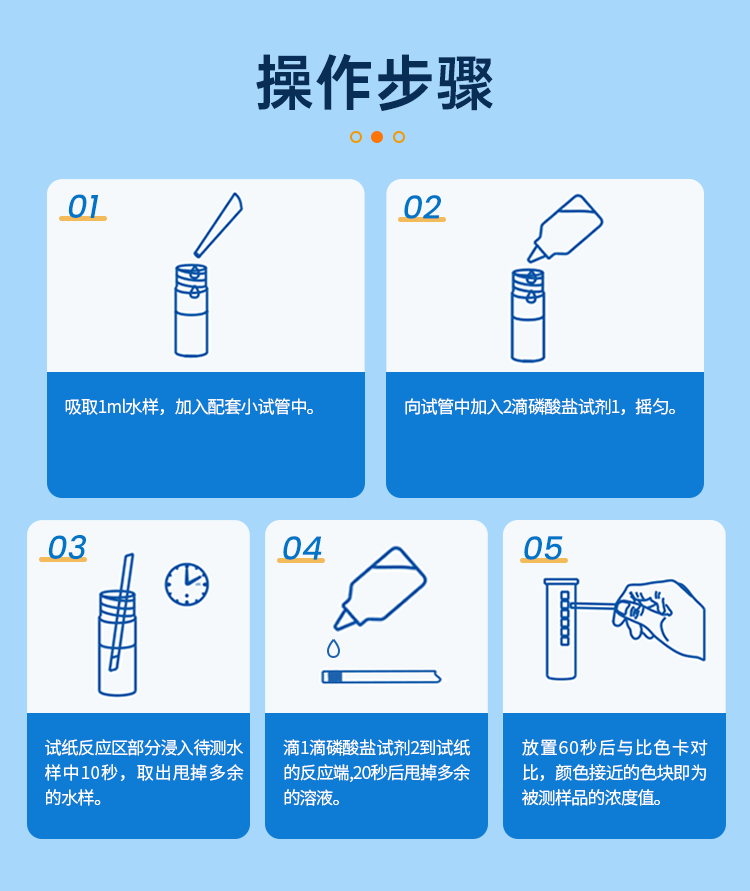 操作步骤

01

吸取1ml水样，加入配套小试管中。

02

向试管中加入2滴磷酸盐试剂1，摇匀。

03

试纸反应区部分浸入待测水样中10秒，取出甩掉多余的水样。

04

滴1滴磷酸盐试剂2到试纸的反应端,20秒后甩掉多余的溶液。

05

放置60秒后与比色卡对比，颜色接近的色块即为被测样品的浓度值。