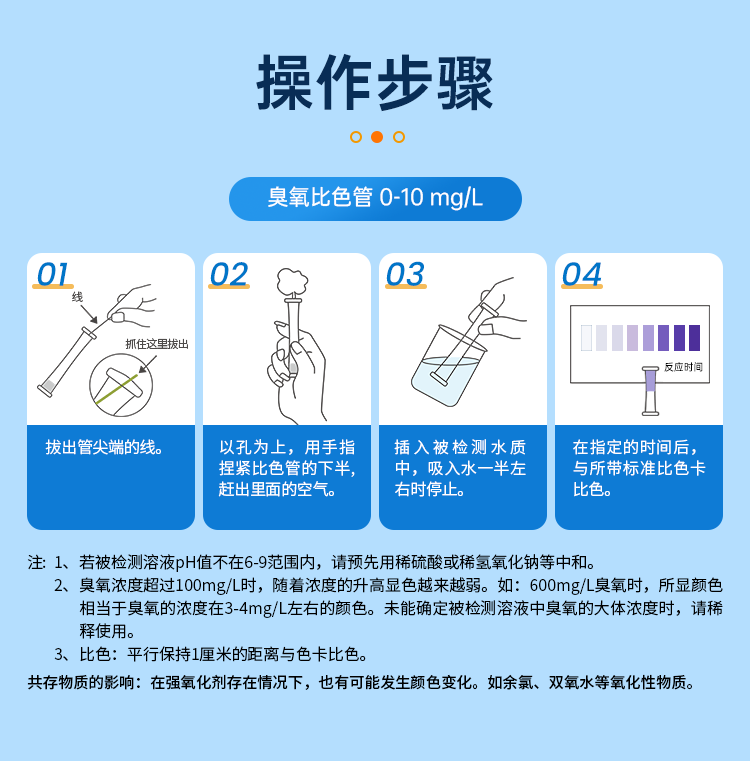 操作步骤

臭氧比色管 0-10 mg/L

01

线

抓住这里拔出

拔出管尖端的线。

02

以孔为上，用手指捏紧比色管的下半，赶出里面的空气。

03

插入被检测水质中，吸入水一半左右时停止。

04

反应时间

在指定的时间后，与所带标准比色卡比色。

注：1、若被检测溶液pH值不在6-9范围内，请预先用稀硫酸或稀氢氧化钠等中和。
2、臭氧浓度超过100mg/L时，随着浓度的升高显色越来越弱。如：600mg/L臭氧时，所显颜色相当于臭氧的浓度在3-4mg/L左右的颜色。未能确定被检测溶液中臭氧的大体浓度时，请稀释使用。
3、比色：平行保持1厘米的距离与色卡比色。

共存物质的影响：在强氧化剂存在情况下，也有可能发生颜色变化。如余氯、双氧水等氧化性物质。