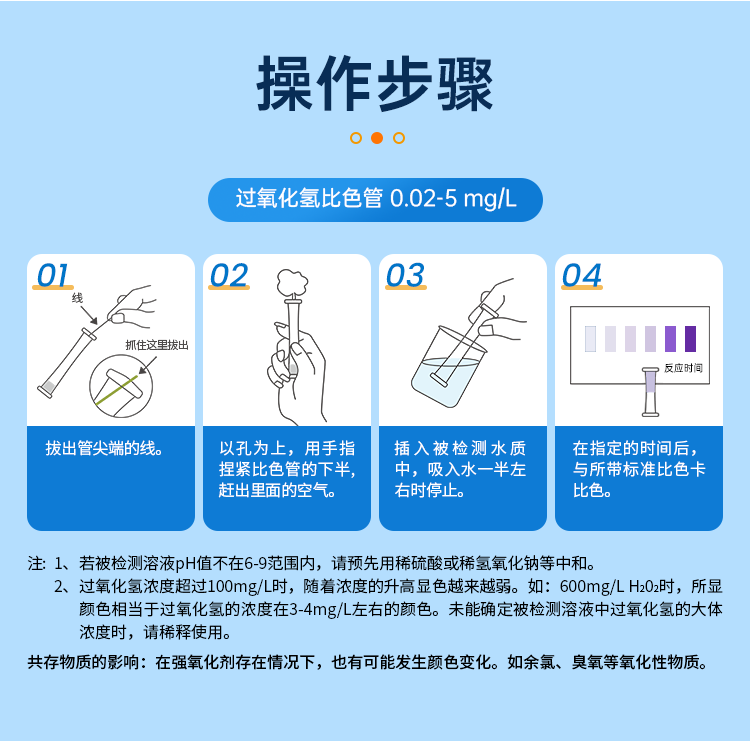 操作步骤

过氧化氢比色管 0.02-5 mg/L

01

线

抓住这里拔出

拔出管尖端的线。

02

以孔为上，用手指捏紧比色管的下半，赶出里面的空气。

03

插入被检测水质中，吸入水一半左右时停止。

04

反应时间

在指定的时间后，与所带标准比色卡比色。

注：1、若被检测溶液pH值不在6-9范围内，请预先用稀硫酸或稀氢氧化钠等中和。
2、过氧化氢浓度超过100mg/L时，随着浓度的升高显色越来越弱。如：600mg/L $H_2O_2$时，所显颜色相当于过氧化氢的浓度在3-4mg/L左右的颜色。未能确定被检测溶液中过氧化氢的大体浓度时，请稀释使用。

共存物质的影响：在强氧化剂存在情况下，也有可能发生颜色变化。如余氯、臭氧等氧化性物质。