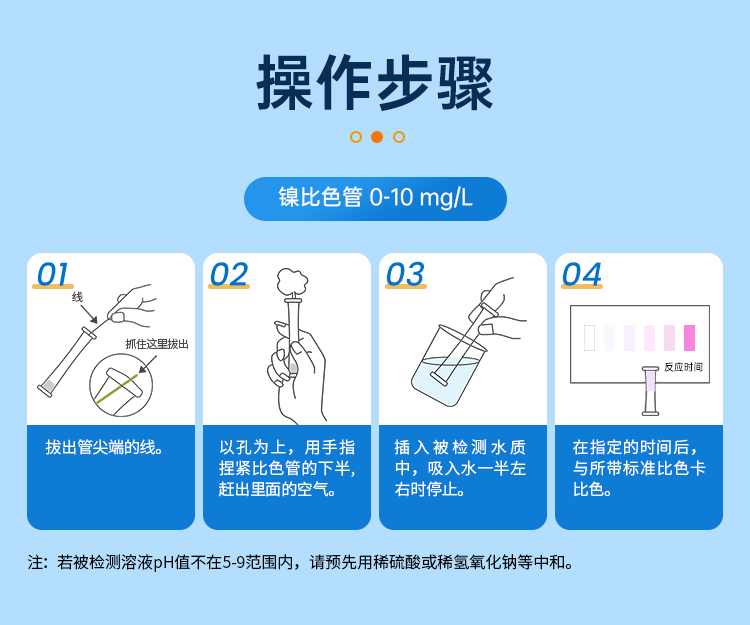 操作步骤

镍比色管 0-10 mg/L

01
线
抓住这里拔出
拔出管尖端的线。

02
以孔为上，用手指捏紧比色管的下半，赶出里面的空气。

03
插入被检测水质中，吸入水一半左右时停止。

04
反应时间
在指定的时间后，与所带标准比色卡比色。

注：若被检测溶液pH值不在5-9范围内，请预先用稀硫酸或稀氢氧化钠等中和。