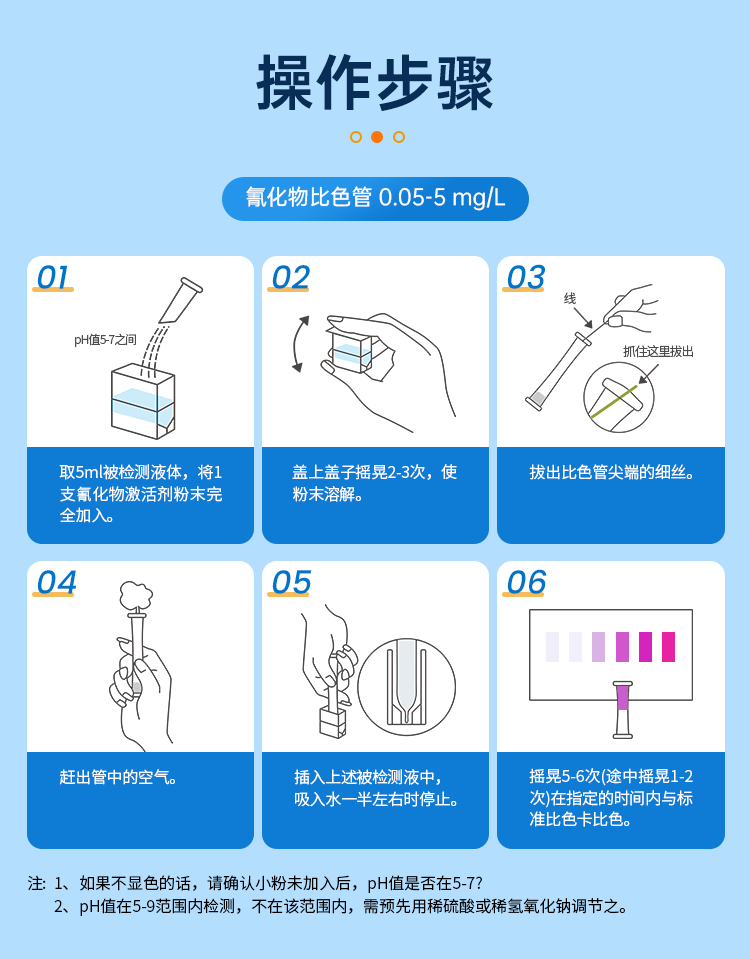 操作步骤

氰化物比色管 0.05-5 mg/L

01
pH值5-7之间
取5ml被检测液体，将1支氰化物激活剂粉末完全加入。

02
盖上盖子摇晃2-3次，使粉末溶解。

03
线
抓住这里拔出
拔出比色管尖端的细丝。

04
赶出管中的空气。

05
插入上述被检测液中，吸入水一半左右时停止。

06
摇晃5-6次(途中摇晃1-2次)在指定的时间内与标准比色卡比色。

注: 1、如果不显色的话，请确认小粉末加入后，pH值是否在5-7?
2、pH值在5-9范围内检测，不在该范围内，需预先用稀硫酸或稀氢氧化钠调节之。