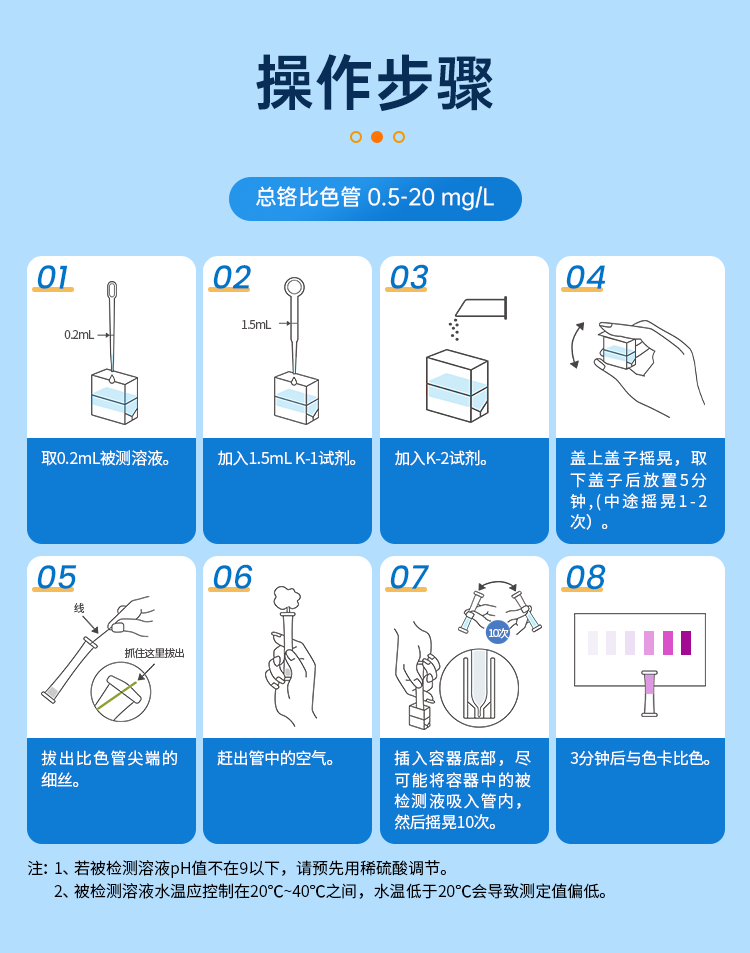 操作步骤

总铬比色管 0.5-20 mg/L

01
0.2mL
取0.2mL被测溶液。

02
1.5mL
加入1.5mL K-1试剂。

03
加入K-2试剂。

04
盖上盖子摇晃，取下盖子后放置5分钟,(中途摇晃1-2次）。

05
线
抓住这里拔出
拔出比色管尖端的细丝。

06
赶出管中的空气。

07
10次
插入容器底部，尽可能将容器中的被检测液吸入管内，然后摇晃10次。

08
3分钟后与色卡比色。

注: 1、若被检测溶液pH值不在9以下，请预先用稀硫酸调节。
2、被检测溶液水温应控制在20℃~40℃之间，水温低于20℃会导致测定值偏低。